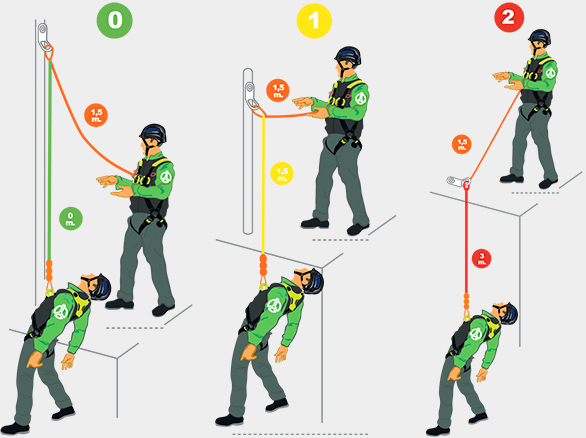 0

1,5 m.

0 m.

1

1,5 m.

1,5 m.

2

1,5 m.

3 m.